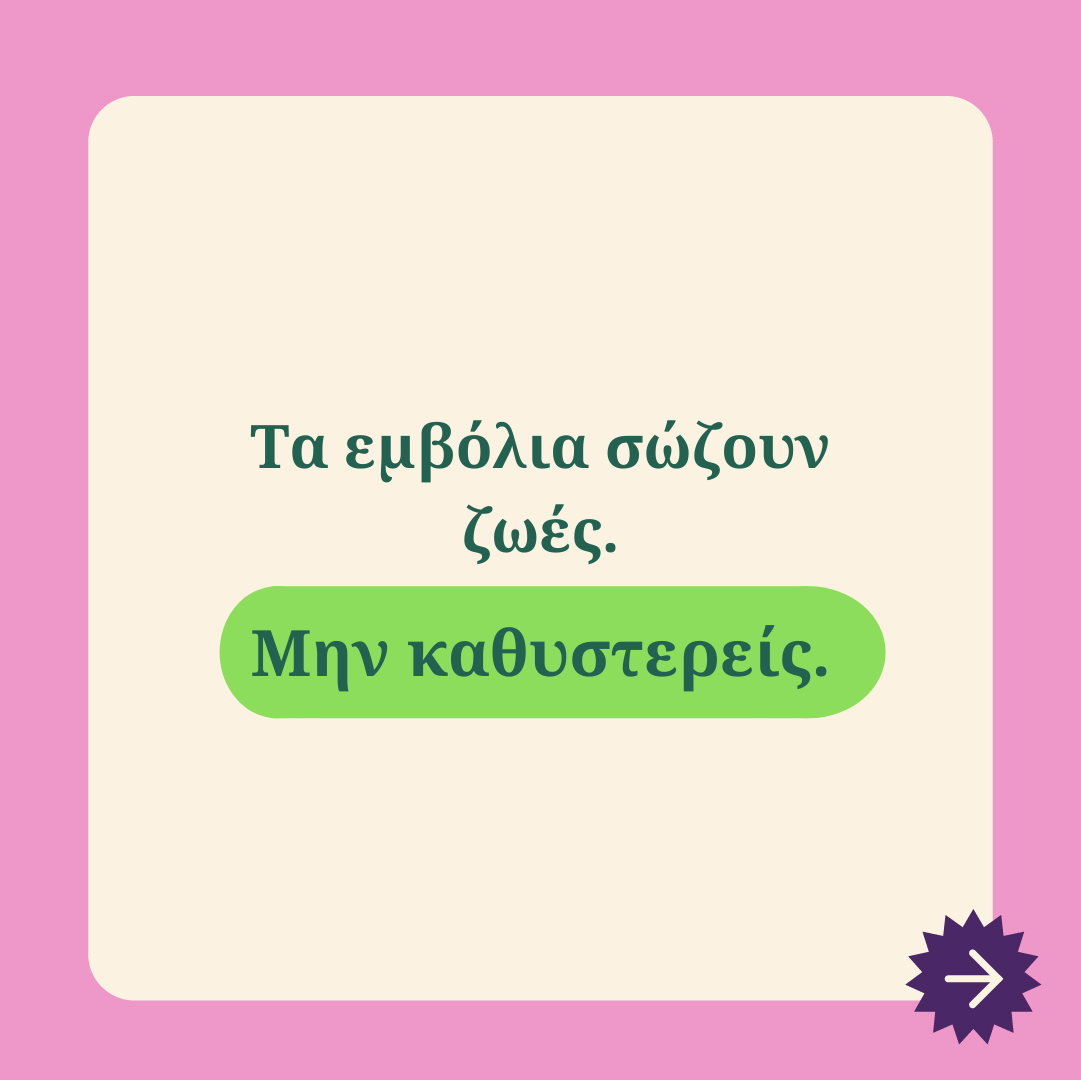 Τα εμβόλια σώζουν ζωές.

Μην καθυστερείς.