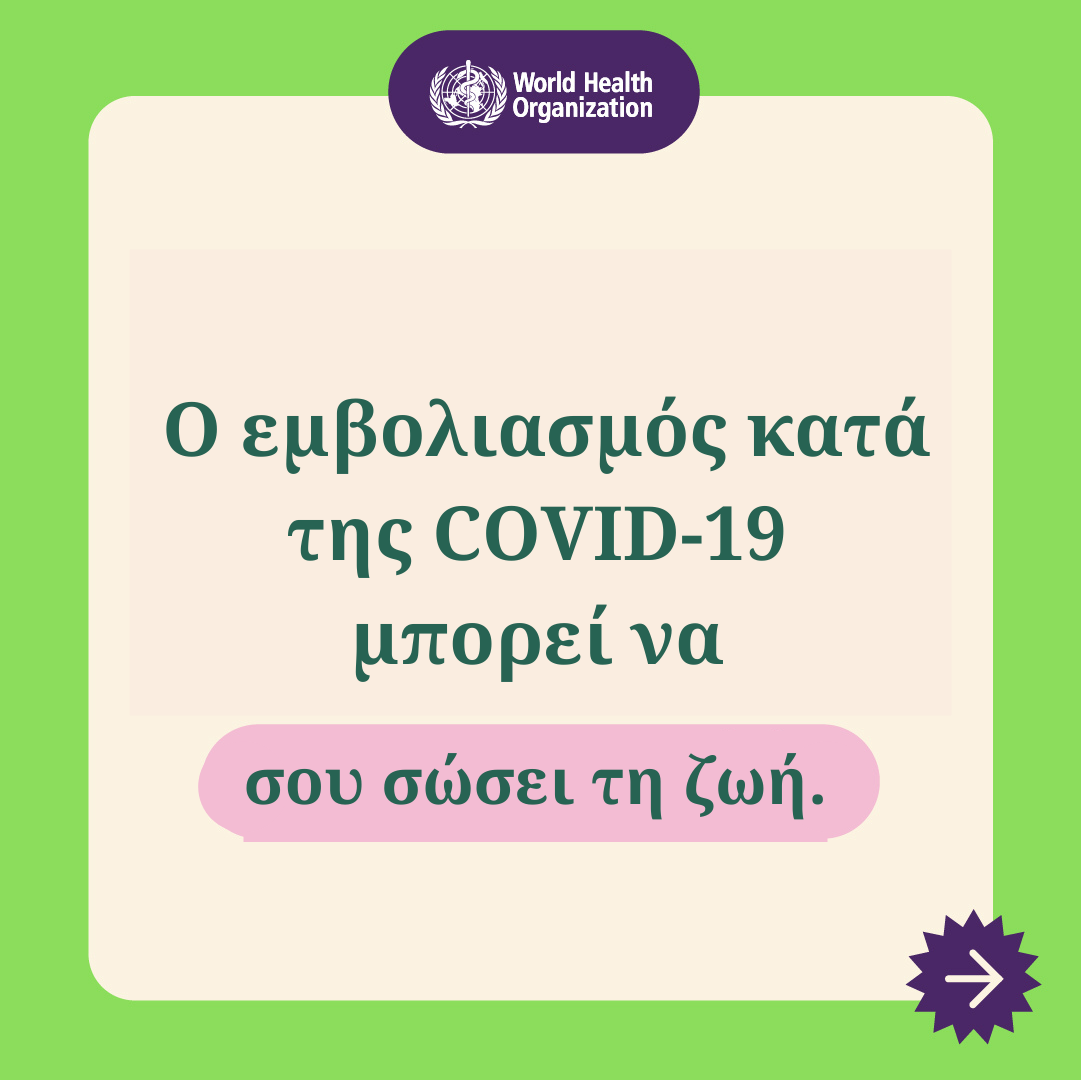 World Health Organization

Ο εμβολιασμός κατά της COVID-19 μπορεί να

σου σώσει τη ζωή.