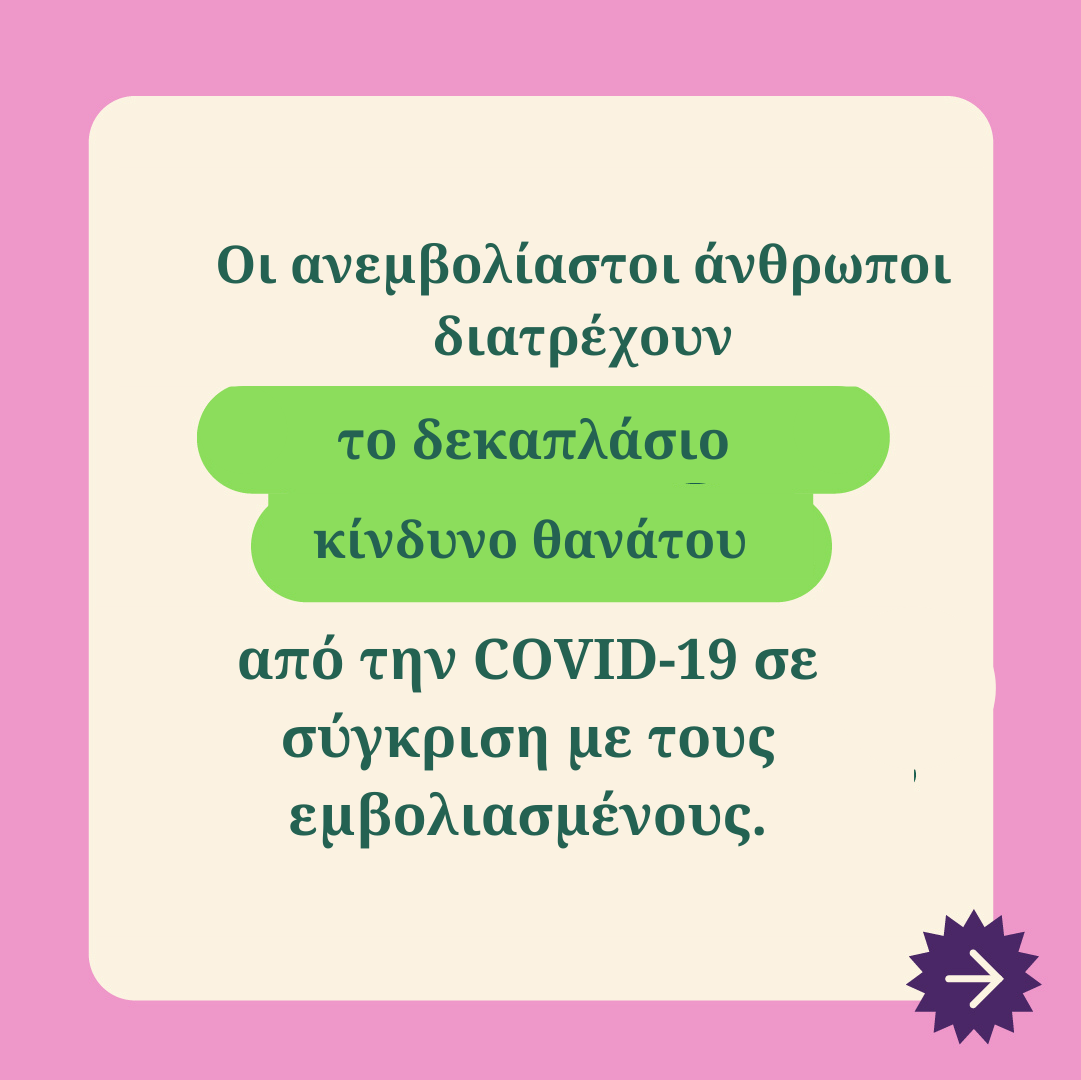 Οι ανεμβολίαστοι άνθρωποι διατρέχουν

το δεκαπλάσιο κίνδυνο θανάτου

από την COVID-19 σε σύγκριση με τους εμβολιασμένους.