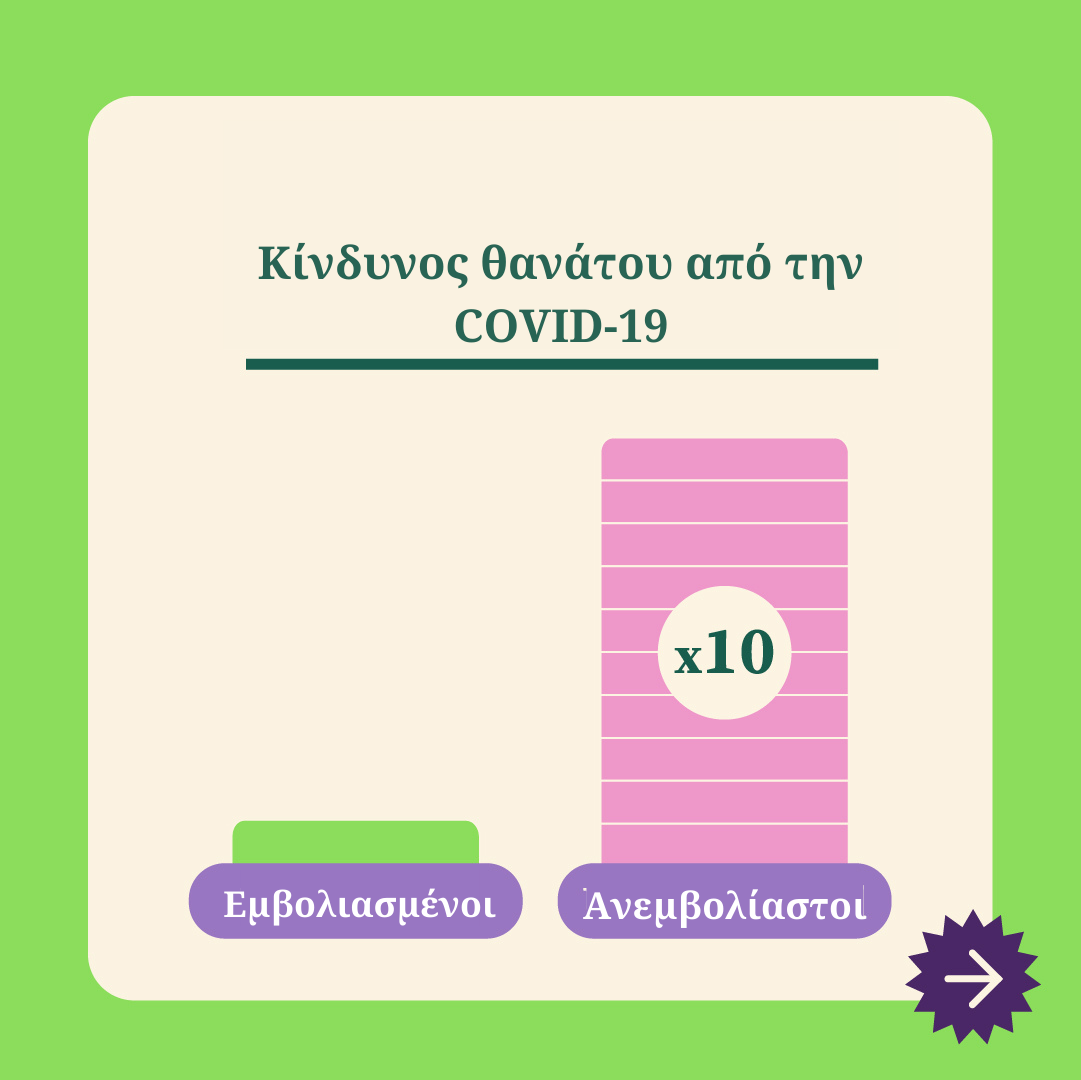 Κίνδυνος θανάτου από την COVID-19

x10

Εμβολιασμένοι

Ανεμβολίαστοι